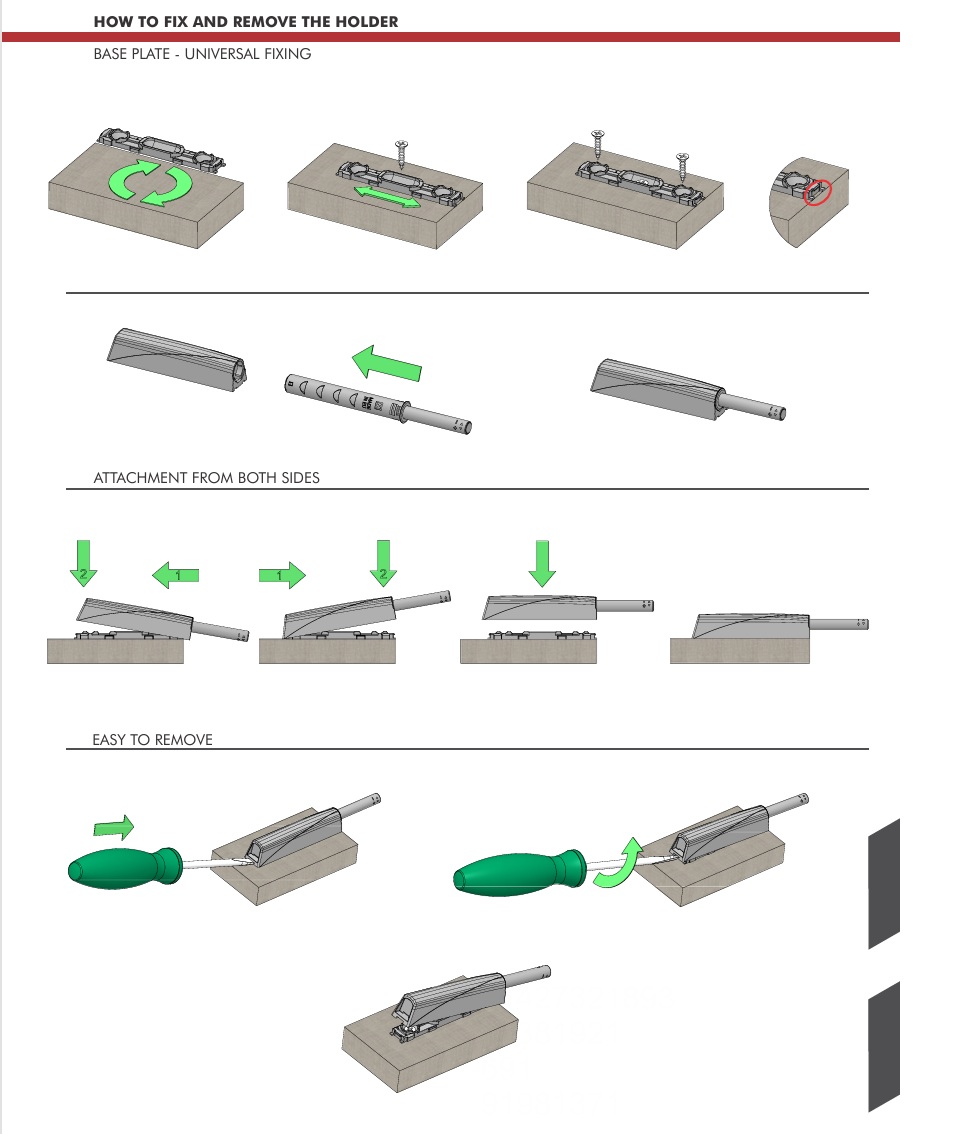 HOW TO FIX AND REMOVE THE HOLDER

BASE PLATE - UNIVERSAL FIXING

ATTACHMENT FROM BOTH SIDES

2 1 1 2

EASY TO REMOVE