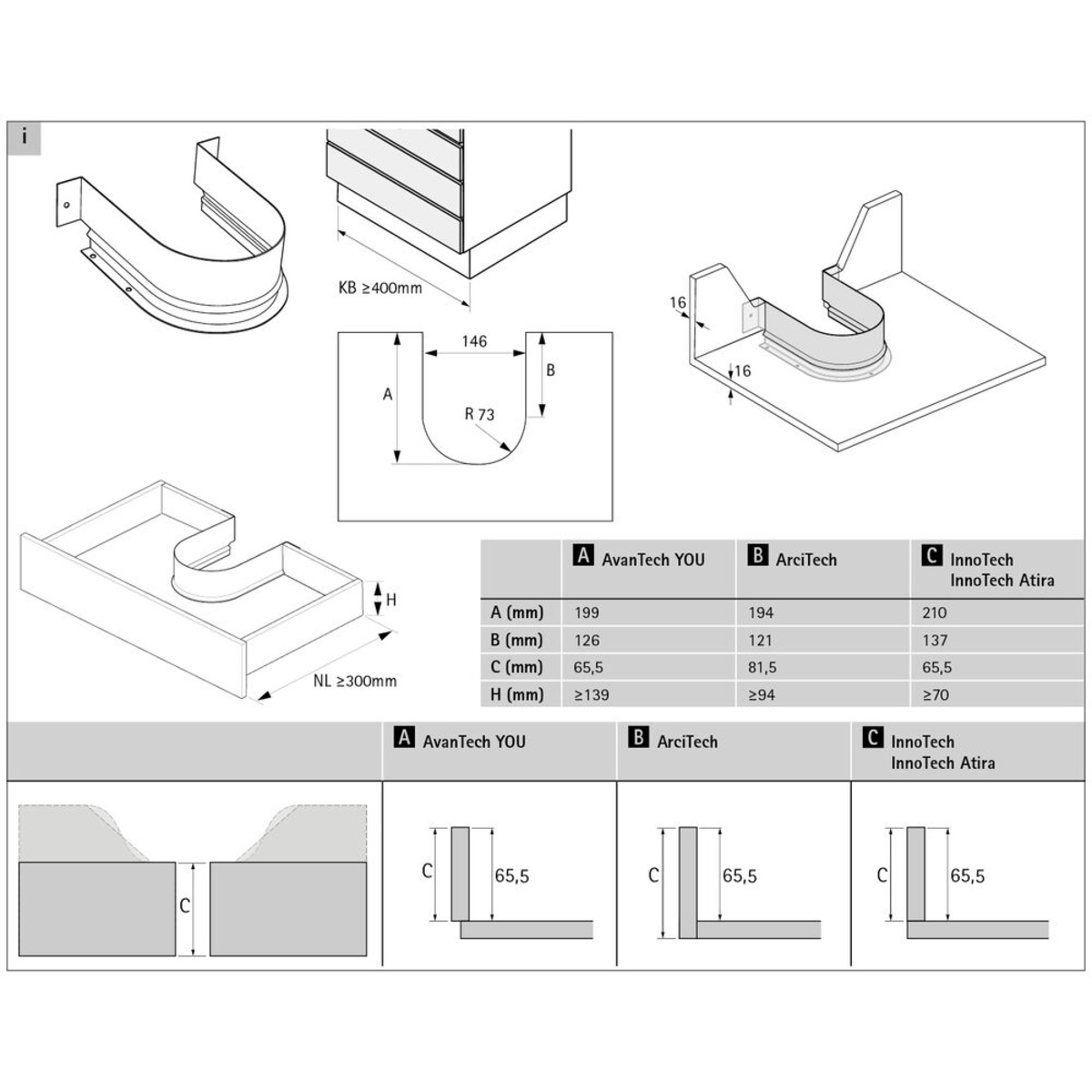 i

KB ≥400mm

146

A

B

R 73

16

16

H

NL ≥300mm

|  | A AvanTech YOU | B ArciTech | C InnoTech InnoTech Atira |
|---|---|---|---|
| A (mm) | 199 | 194 | 210 |
| B (mm) | 126 | 121 | 137 |
| C (mm) | 65,5 | 81,5 | 65,5 |
| H (mm) | ≥139 | ≥94 | ≥70 |

A AvanTech YOU

B ArciTech

C InnoTech InnoTech Atira

C

C

65,5

C

65,5

C

65,5