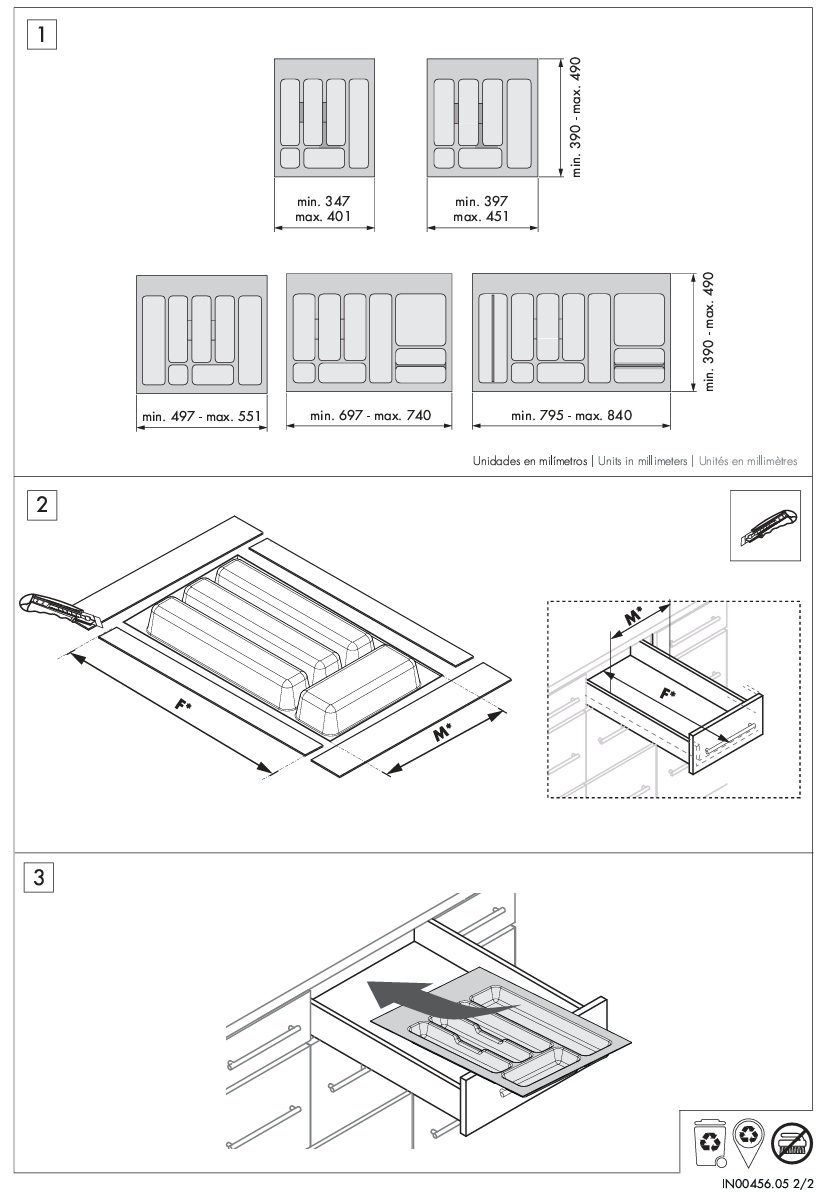 1

min. 347
max. 401

min. 397
max. 451

min. 390 - max. 490

min. 497 - max. 551

min. 697 - max. 740

min. 795 - max. 840

min. 390 - max. 490

Unidades en milímetros | Units in millimeters | Unités en millimètres

2

F*

M*

M*

F*

3

IN00456.05 2/2